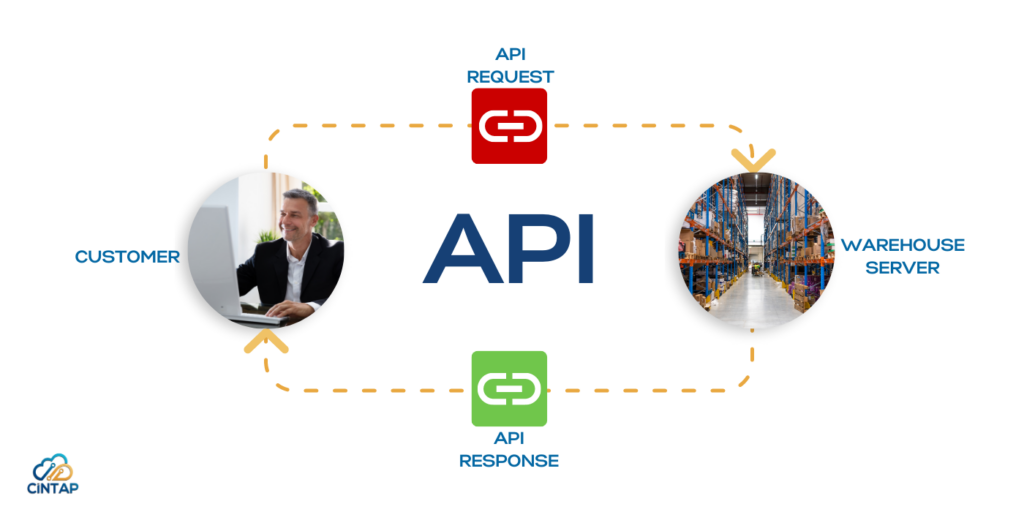 API
REQUEST

CUSTOMER

API

WAREHOUSE
SERVER

API
RESPONSE

CINTAP