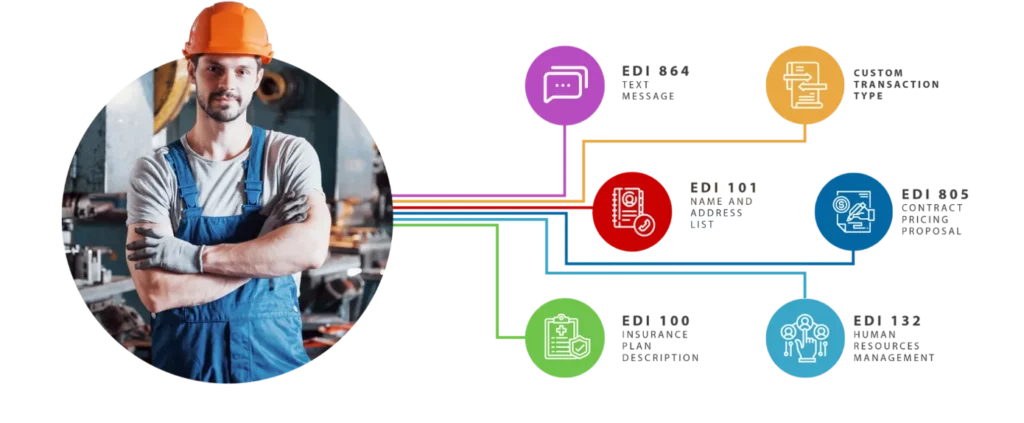 EDI 864
TEXT MESSAGE

CUSTOM TRANSACTION TYPE

EDI 101
NAME AND ADDRESS LIST

EDI 805
CONTRACT PRICING PROPOSAL

EDI 100
INSURANCE PLAN DESCRIPTION

EDI 132
HUMAN RESOURCES MANAGEMENT