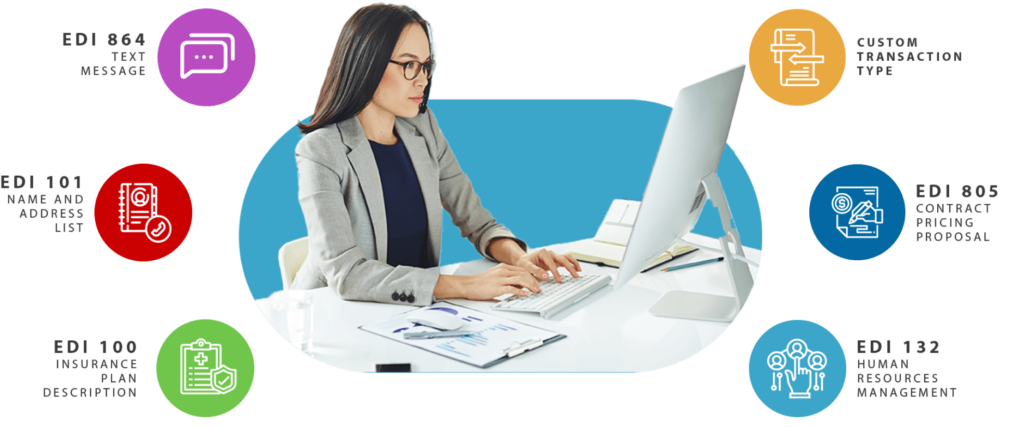 EDI 864
TEXT MESSAGE

EDI 101
NAME AND ADDRESS LIST

EDI 100
INSURANCE PLAN DESCRIPTION

CUSTOM TRANSACTION TYPE

EDI 805
CONTRACT PRICING PROPOSAL

EDI 132
HUMAN RESOURCES MANAGEMENT